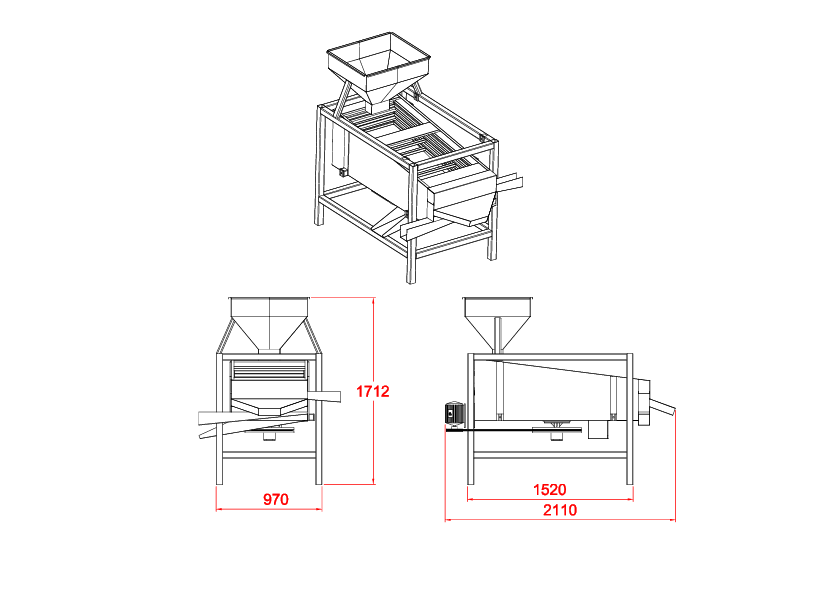 1712
970
1520
2110