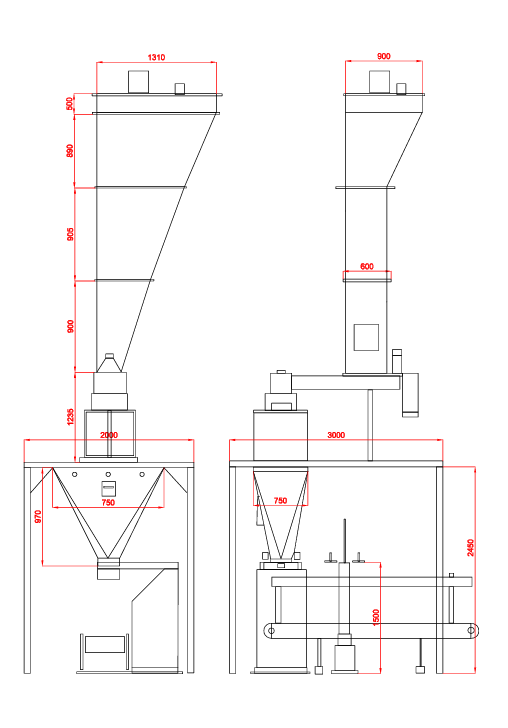 1310
500
890
905
900
1235
2000
750
970
900
600
3000
750
2450
1500